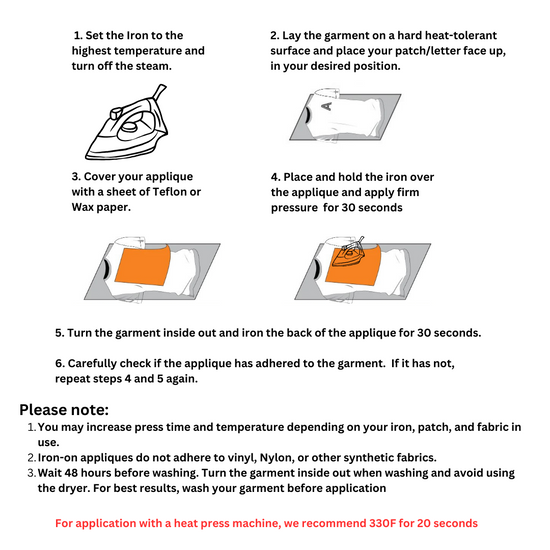 1. Set the Iron to the highest temperature and turn off the steam.

2. Lay the garment on a hard heat-tolerant surface and place your patch/letter face up, in your desired position.

A

3. Cover your applique with a sheet of Teflon or Wax paper.

4. Place and hold the iron over the applique and apply firm pressure for 30 seconds

5. Turn the garment inside out and iron the back of the applique for 30 seconds.

6. Carefully check if the applique has adhered to the garment. If it has not, repeat steps 4 and 5 again.

Please note:
1. You may increase press time and temperature depending on your iron, patch, and fabric in use.
2. Iron-on appliques do not adhere to vinyl, Nylon, or other synthetic fabrics.
3. Wait 48 hours before washing. Turn the garment inside out when washing and avoid using the dryer. For best results, wash your garment before application

For application with a heat press machine, we recommend 330F for 20 seconds