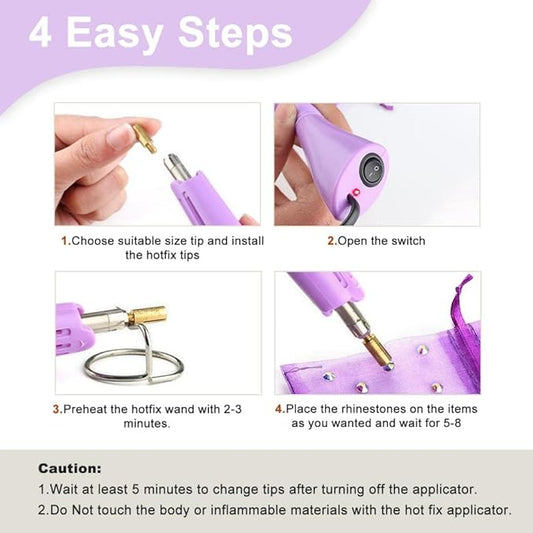 4 Easy Steps

1.Choose suitable size tip and install the hotfix tips

2.Open the switch

3.Preheat the hotfix wand with 2-3 minutes.

4.Place the rhinestones on the items as you wanted and wait for 5-8

Caution:

1.Wait at least 5 minutes to change tips after turning off the applicator.

2.Do Not touch the body or inflammable materials with the hot fix applicator.