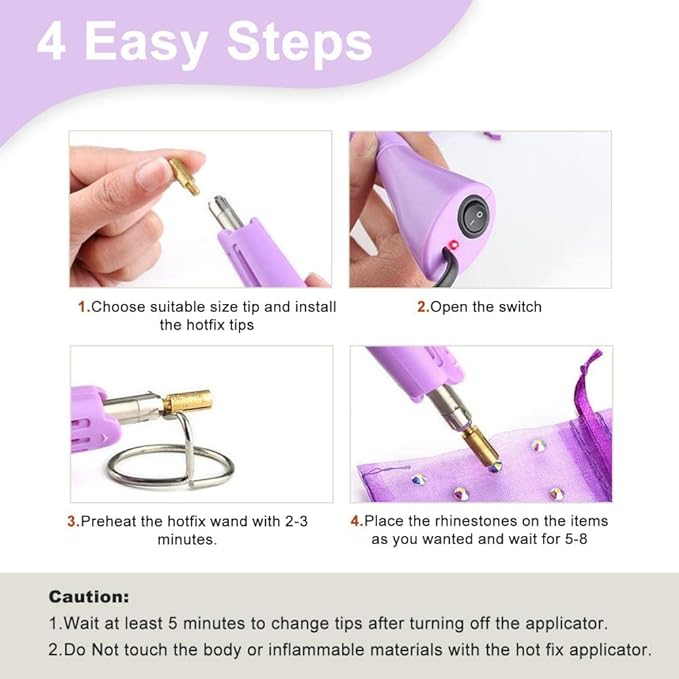 4 Easy Steps

1.Choose suitable size tip and install the hotfix tips

2.Open the switch

3.Preheat the hotfix wand with 2-3 minutes.

4.Place the rhinestones on the items as you wanted and wait for 5-8

Caution:
1.Wait at least 5 minutes to change tips after turning off the applicator.
2.Do Not touch the body or inflammable materials with the hot fix applicator.